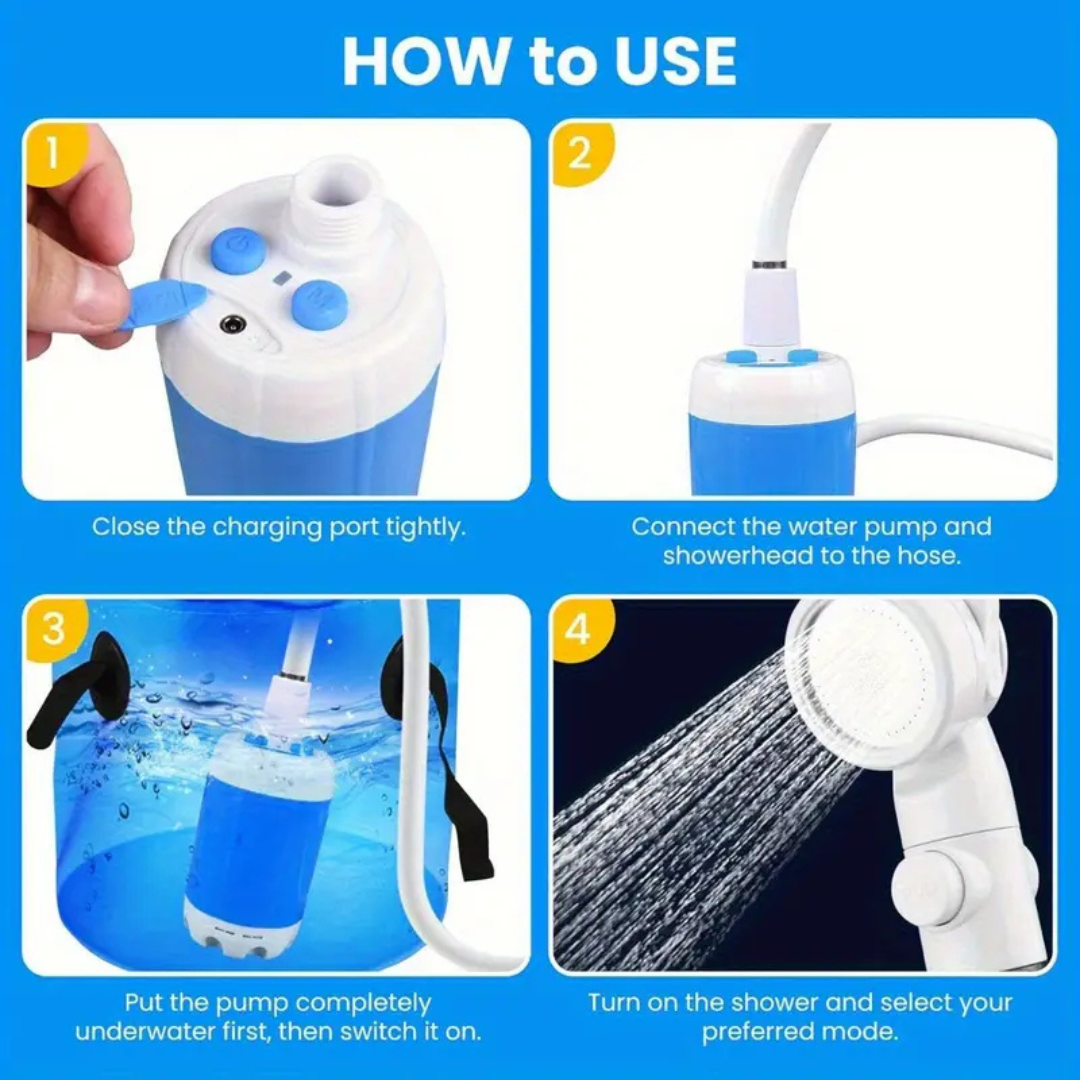 HOW to USE

1

Close the charging port tightly.

2

Connect the water pump and showerhead to the hose.

3

Put the pump completely underwater first, then switch it on.

4

Turn on the shower and select your preferred mode.