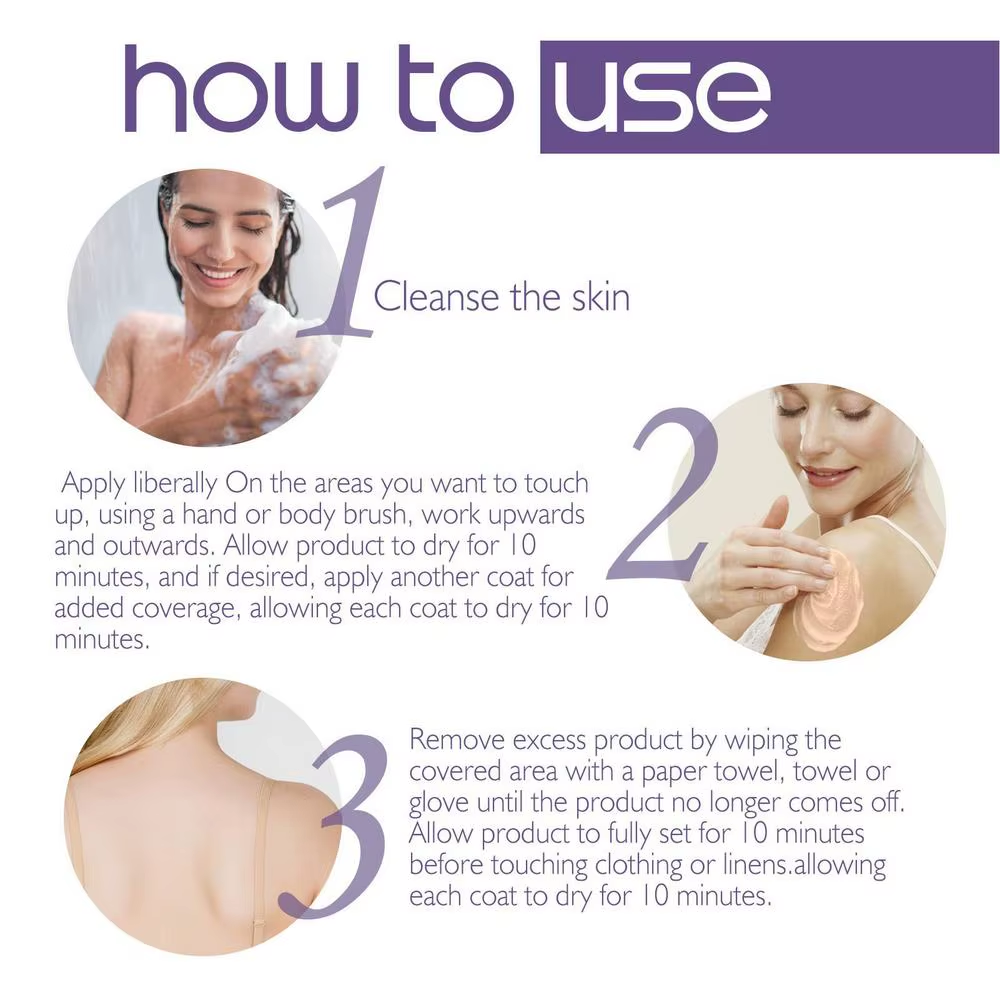 how to use

1 Cleanse the skin

2

Apply liberally On the areas you want to touch up, using a hand or body brush, work upwards and outwards. Allow product to dry for 10 minutes, and if desired, apply another coat for added coverage, allowing each coat to dry for 10 minutes.

3

Remove excess product by wiping the covered area with a paper towel, towel or glove until the product no longer comes off. Allow product to fully set for 10 minutes before touching clothing or linens.allowing each coat to dry for 10 minutes.