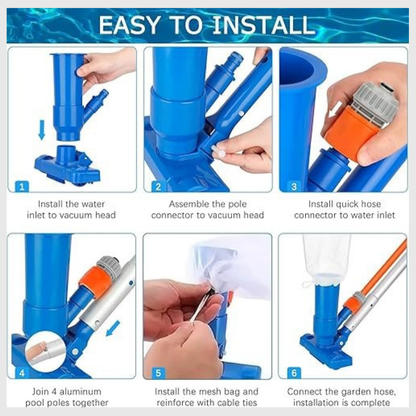 EASY TO INSTALL

1

Install the water inlet to vacuum head

2

Assemble the pole connector to vacuum head

3

Install quick hose connector to water inlet

4

Join 4 aluminum pool poles together

5

Install the mesh bag and reinforce with cable ties

6

Connect the garden hose, installation is complete