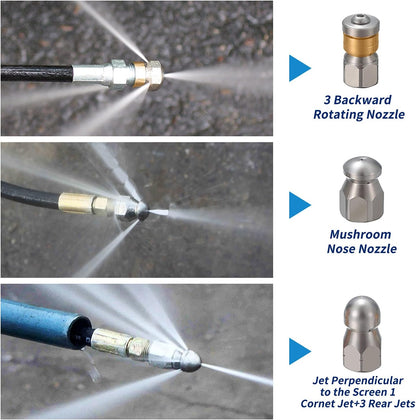 3 Backward Rotating Nozzle

Mushroom Nose Nozzle

Jet Perpendicular to the Screen 1 Cornet Jet+3 Rear Jets