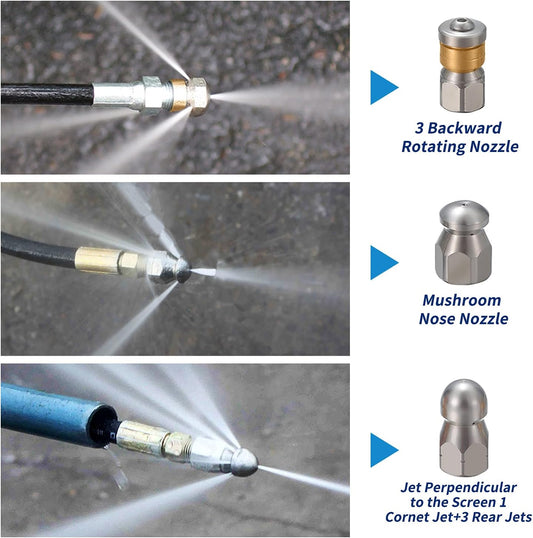 3 Backward Rotating Nozzle

Mushroom Nose Nozzle

Jet Perpendicular to the Screen 1 Cornet Jet+3 Rear Jets